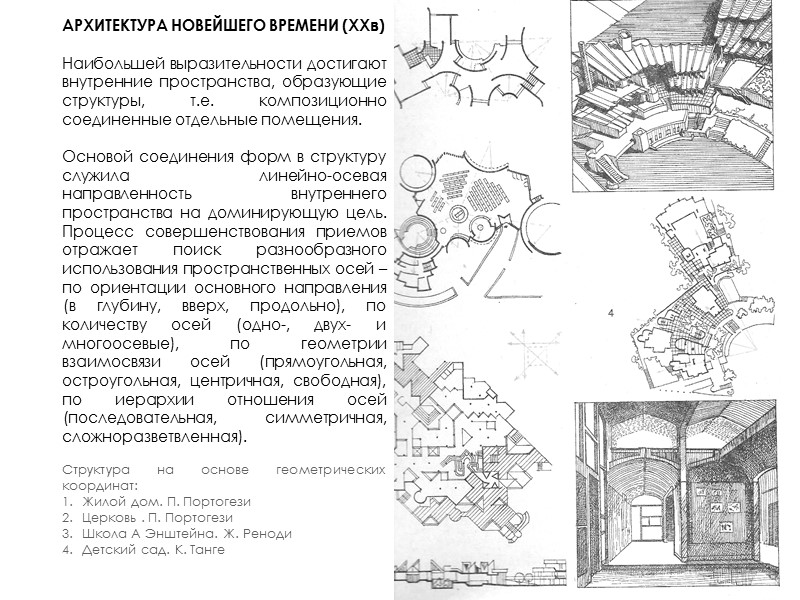 АРХИТЕКТУРА НОВЕЙШЕГО ВРЕМЕНИ (XXв)

Наибольшей выразительности достигают внутренние пространства, образующие структуры, т.е. композиционно соединенные отдельные помещения.

Основой соединения форм в структуру служила линейно-осевая направленность внутреннего пространства на доминирующую цель. Процесс совершенствования приемов отражает поиск разнообразного использования пространственных осей – по ориентации основного направления (в глубину, вверх, продольно), по количеству осей (одно-, двух- и многоосевые), по геометрии взаимосвязи осей (прямоугольная, остроугольная, центричная, свободная), по иерархии отношения осей (последовательная, симметричная, сложноразветвленная).

Структура на основе геометрических координат:
1. Жилой дом. П. Портогези
2. Церковь . П. Портогези
3. Школа А Энштейна. Ж. Реноди
4. Детский сад. К. Танге

4